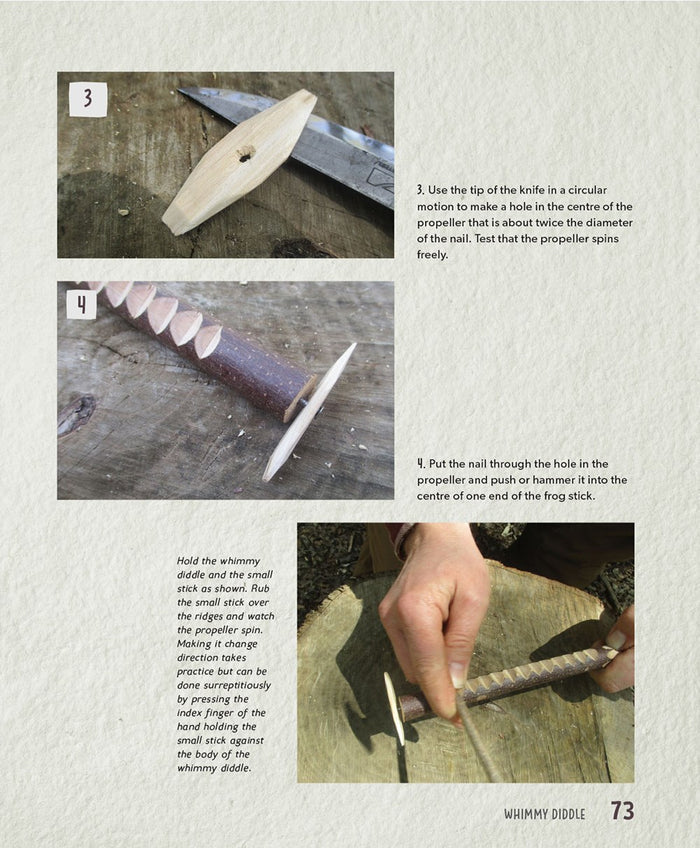 3

3. Use the tip of the knife in a circular motion to make a hole in the centre of the propeller that is about twice the diameter of the nail. Test that the propeller spins freely.

4

4. Put the nail through the hole in the propeller and push or hammer it into the centre of one end of the frog stick.

Hold the whimmy diddle and the small stick as shown. Rub the small stick over the ridges and watch the propeller spin. Making it change direction takes practice but can be done surreptitiously by pressing the index finger of the hand holding the small stick against the body of the whimmy diddle.

WHIMMY DIDDLE 73